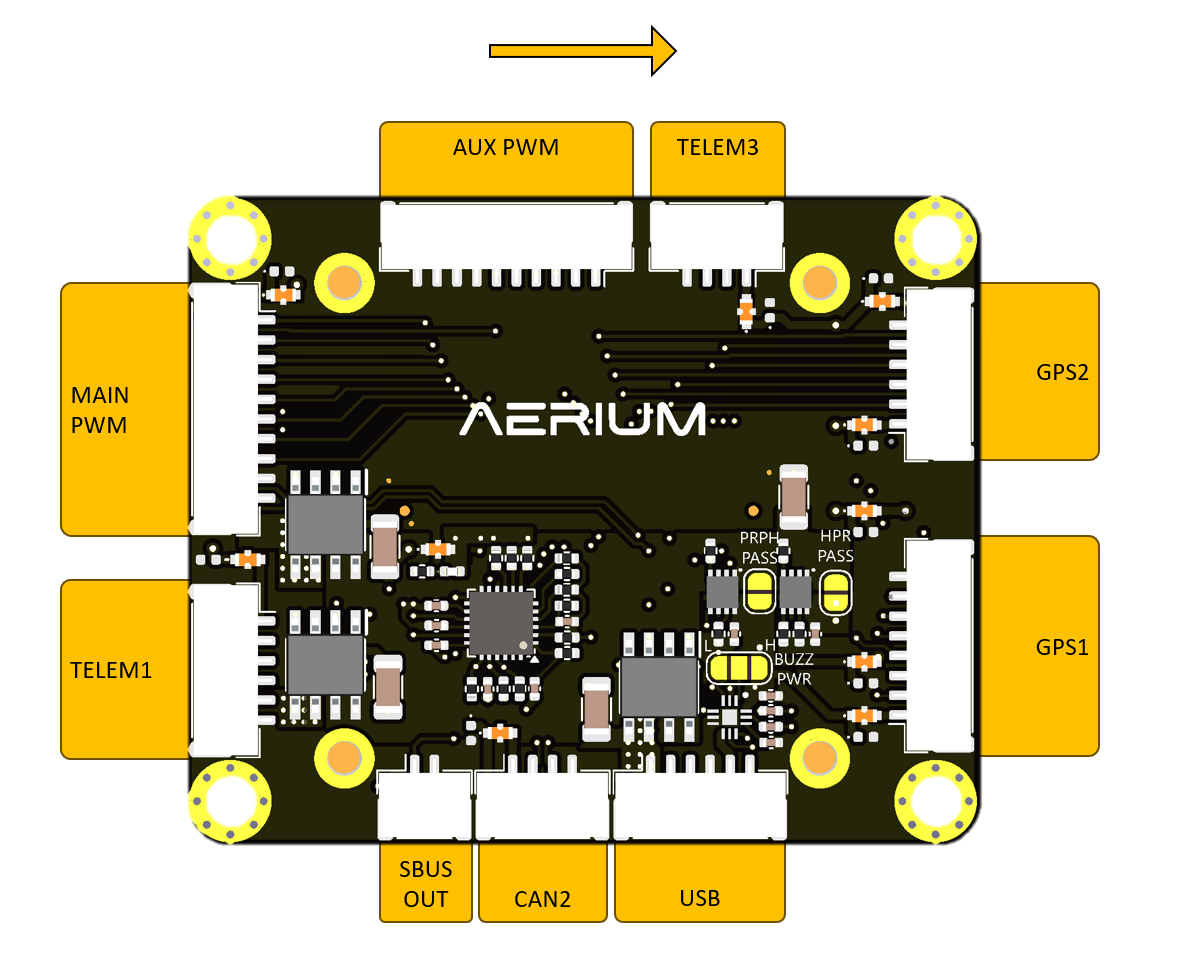 AUX PWM

TELEM3

MAIN PWM

GPS2

AERIUM

PRPH PASS

HPR PASS

L

H

BUZZ PWR

TELEM1

GPS1

SBUS OUT

CAN2

USB